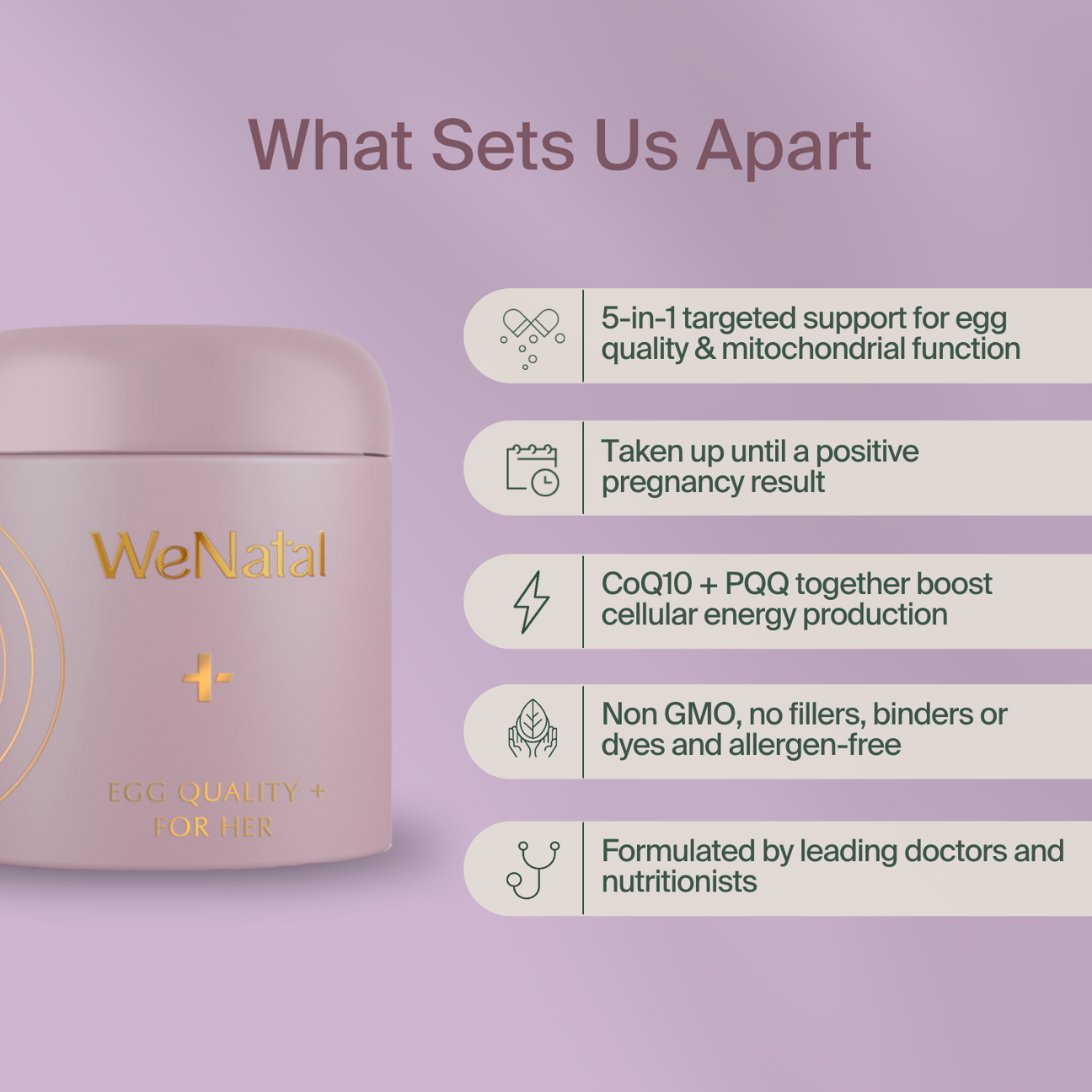 What Sets Us Apart

WeNatal

+

EGG QUALITY +
FOR HER

5-in-1 targeted support for egg quality & mitochondrial function

Taken up until a positive pregnancy result

CoQ10 + PQQ together boost cellular energy production

Non GMO, no fillers, binders or dyes and allergen-free

Formulated by leading doctors and nutritionists